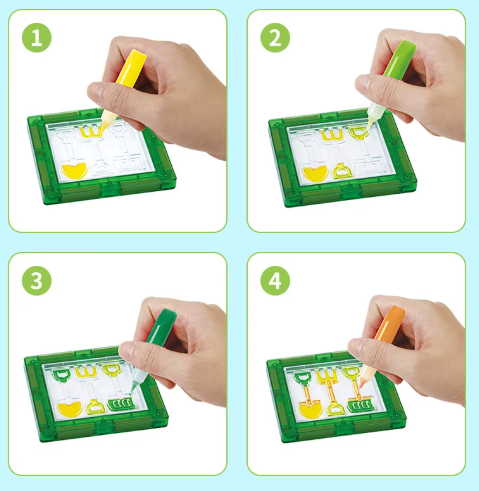 1

2

3

4