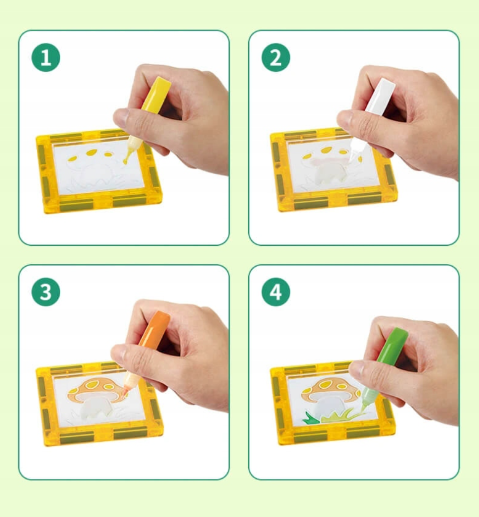 1

2

3

4